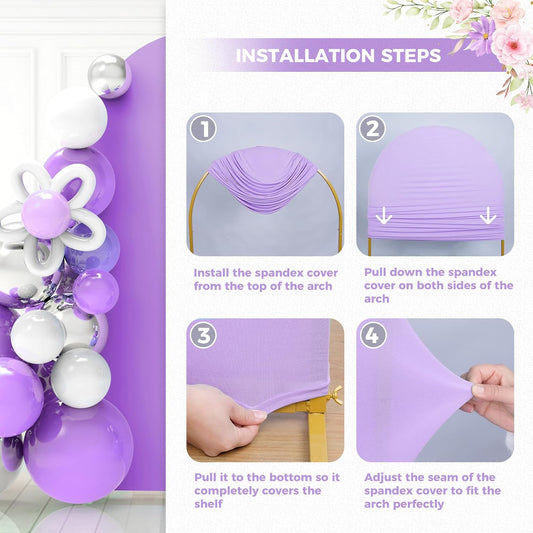 INSTALLATION STEPS

1

Install the spandex cover from the top of the arch

2

Pull down the spandex cover on both sides of the arch

3

Pull it to the bottom so it completely covers the shelf

4

Adjust the seam of the spandex cover to fit the arch perfectly